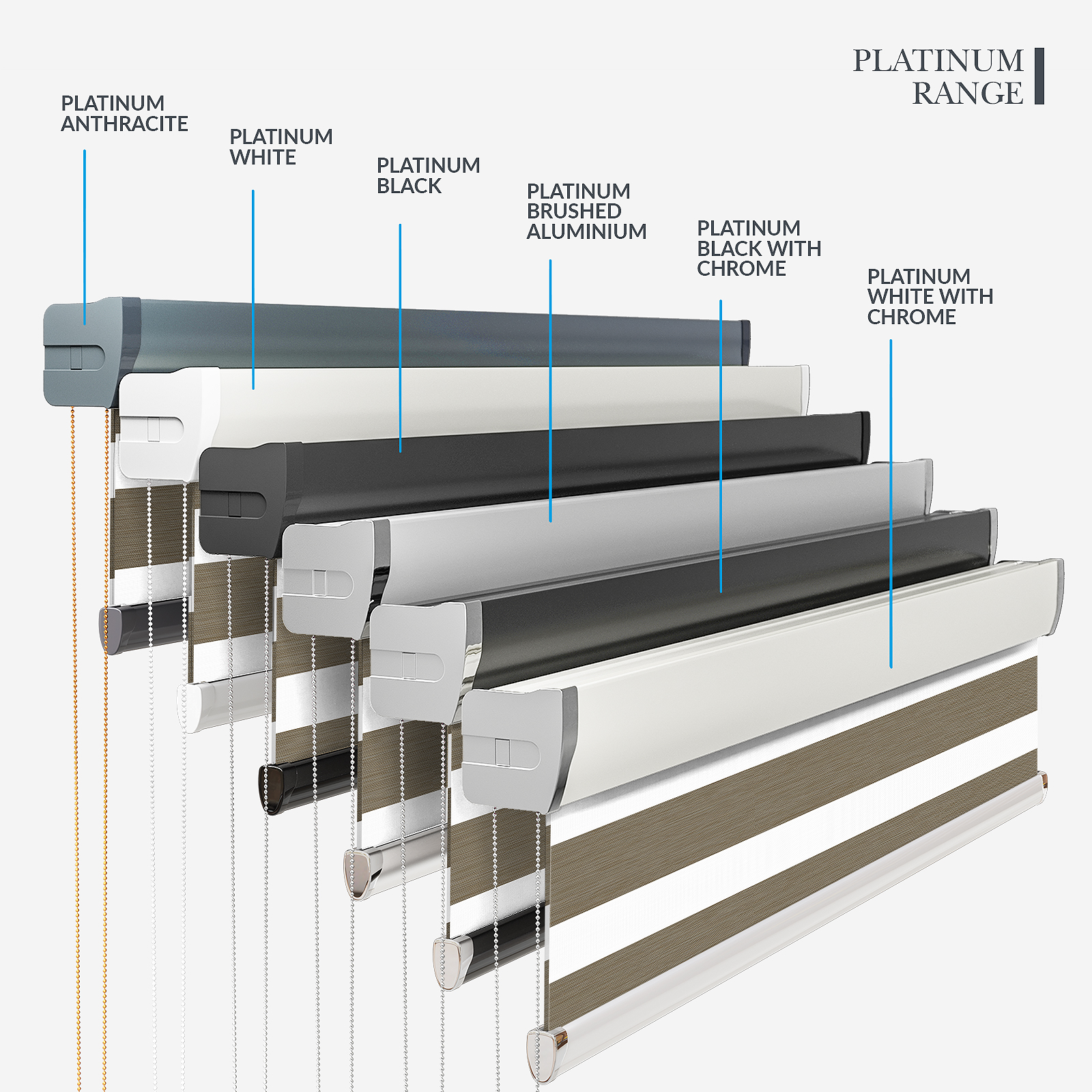 PLATINUM RANGE

PLATINUM ANTHRACITE

PLATINUM WHITE

PLATINUM BLACK

PLATINUM BRUSHED ALUMINIUM

PLATINUM BLACK WITH CHROME

PLATINUM WHITE WITH CHROME